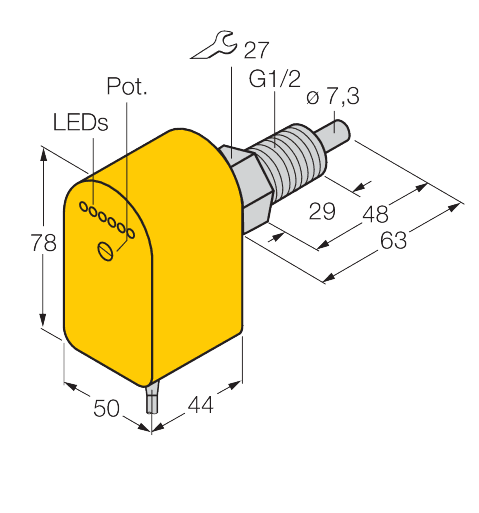 27
G1/2
ø 7,3
Pot.
LEDs
78
29
48
63
50
44