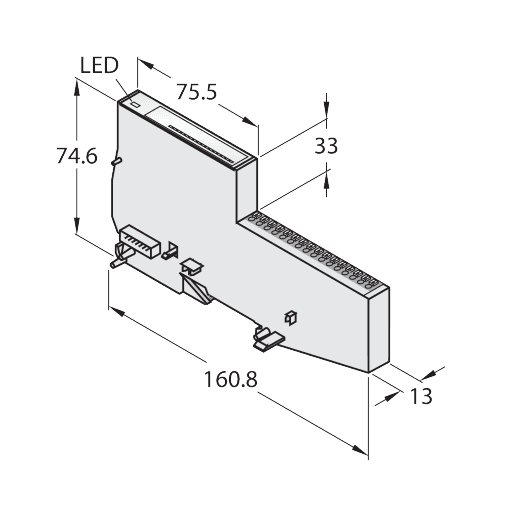 LED
75.5
74.6
33
160.8
13