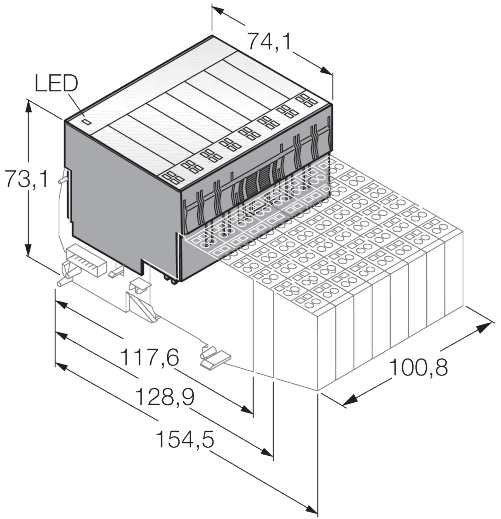 74,1
LED
73,1
117,6
128,9
154,5
100,8